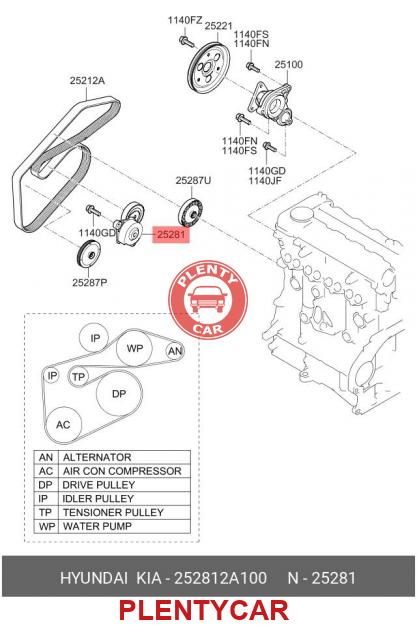 1140FZ
25221
1140FS
1140FN
25100
25212A
1140FN
1140FS
1140GD
1140JF
25287U
1140GD
25281
25287P

PLENTY
CAR

IP
WP
AN
IP
TP
DP
AC

| AN | ALTERNATOR |
|---|---|
| AC | AIR CON COMPRESSOR |
| DP | DRIVE PULLEY |
| IP | IDLER PULLEY |
| TP | TENSIONER PULLEY |
| WP | WATER PUMP |

HYUNDAI KIA - 252812A100 N - 25281

PLENTYCAR