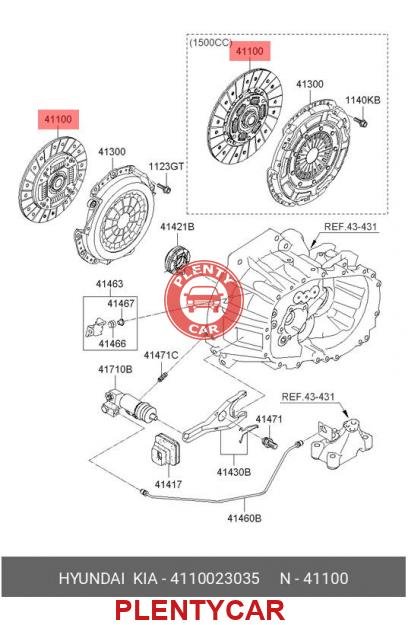 (1500CC)
41100
41300
1140KB
41100
41300
1123GT
41421B
REF.43-431
41463
41467
41466
PLENTY
CAR
41471C
41710B
REF.43-431
41471
41417
41430B
41460B

HYUNDAI KIA - 4110023035 N - 41100
PLENTYCAR