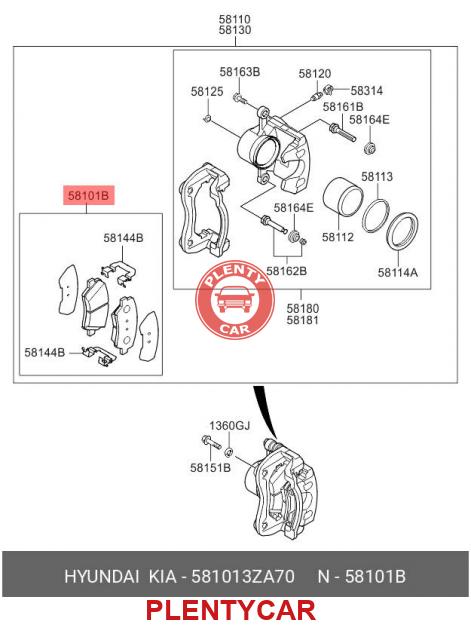 58110
58130

58163B
58120
58125
58314
58161B
58164E
58113
58101B
58164E
58112
58144B
58162B
58114A
PLENTY
CAR
58180
58181
58144B

1360GJ
58151B

HYUNDAI KIA - 581013ZA70 N - 58101B

PLENTYCAR