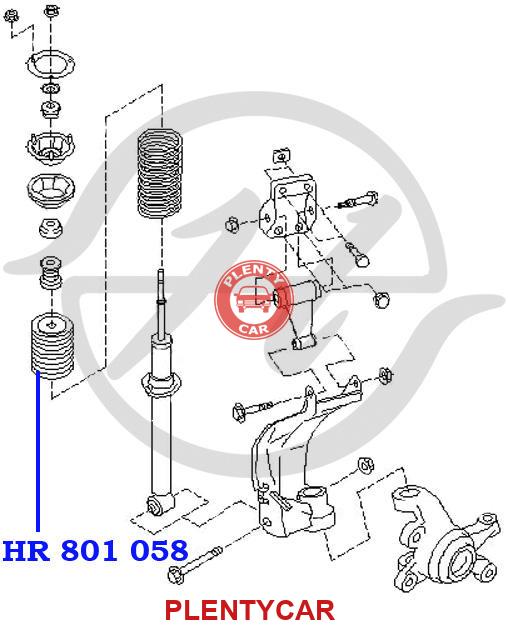 PLENTY CAR

HR 801 058

PLENTYCAR