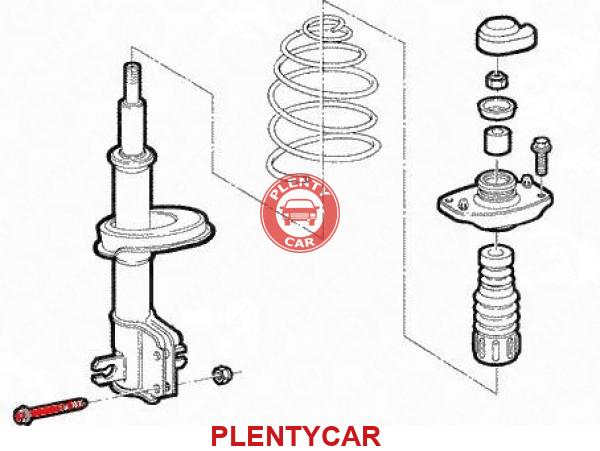 PLENTY
CAR

PLENTYCAR